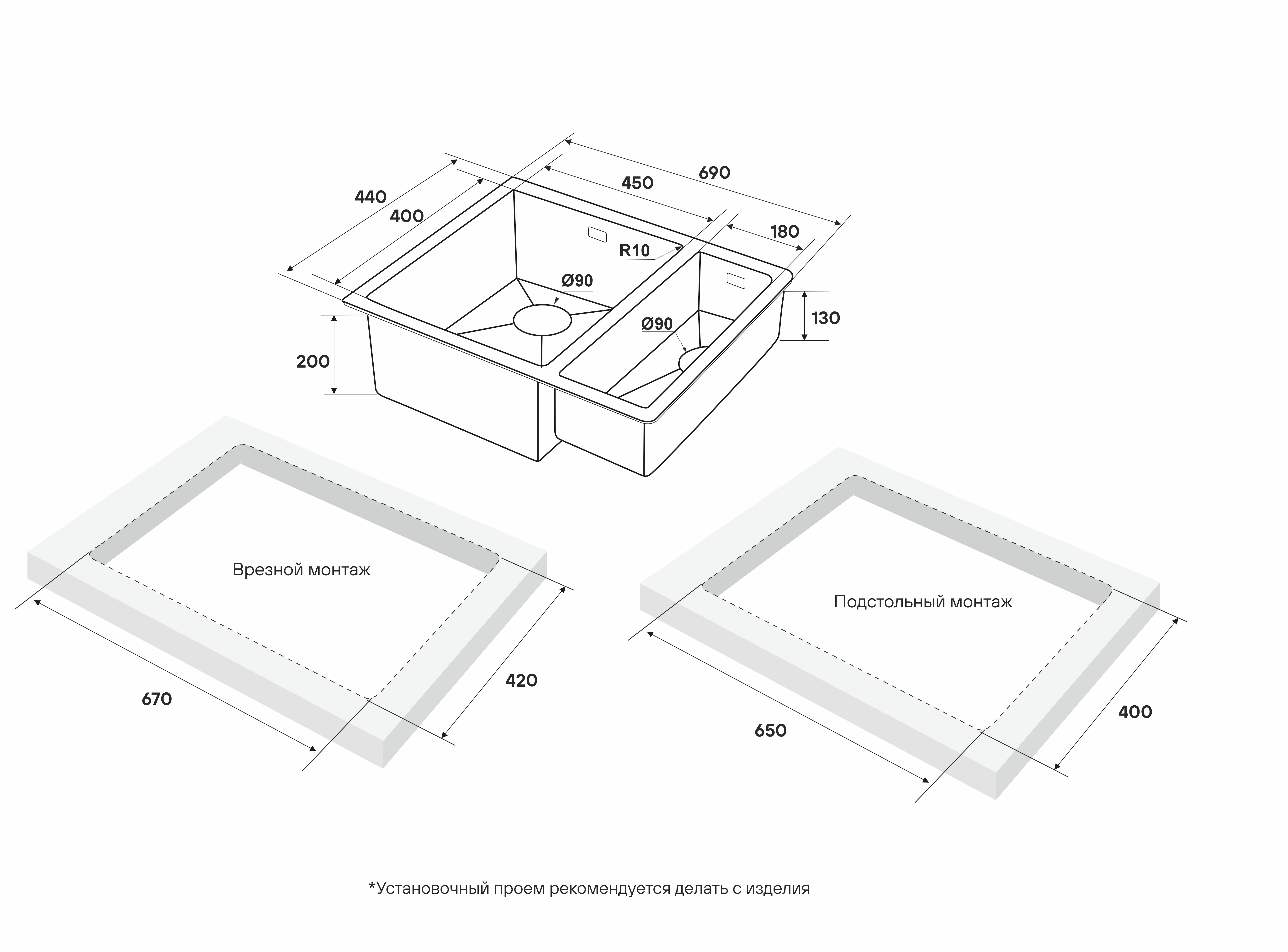 690
450
440
400
180
R10
Ø90
Ø90
130
200

Врезной монтаж
670
420

Подстольный монтаж
650
400

*Установочный проем рекомендуется делать с изделия